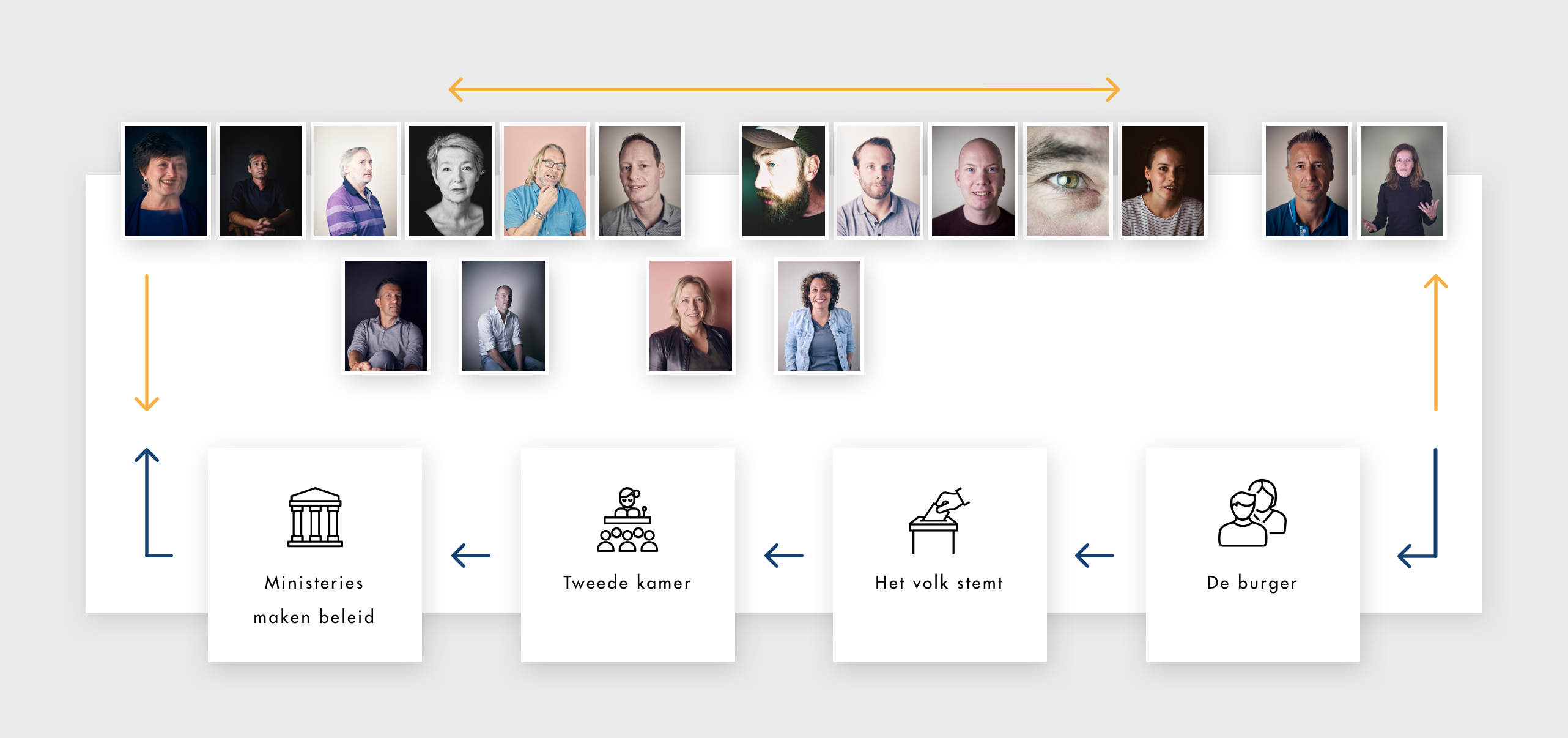 Ministeries maken beleid

Tweede kamer

Het volk stemt

De burger